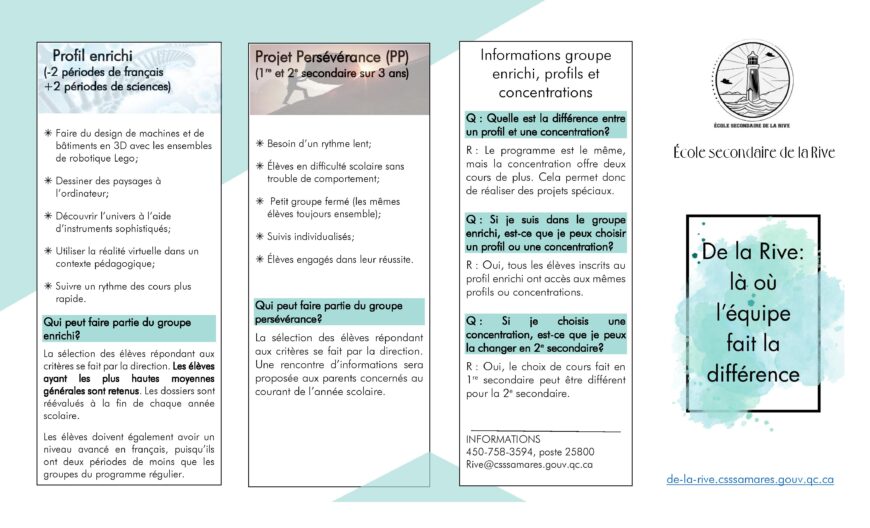 Profil enrichi
(-2 périodes de français +2 périodes de sciences)

✳ Faire du design de machines et de bâtiments en 3D avec les ensembles de robotique Lego;

✳ Dessiner des paysages à l'ordinateur;

✳ Découvrir l'univers à l'aide d'instruments sophistiqués;

✳ Utiliser la réalité virtuelle dans un contexte pédagogique;

✳ Suivre un rythme des cours plus rapide.

Qui peut faire partie du groupe enrichi?

La sélection des élèves répondant aux critères se fait par la direction. Les élèves ayant les plus hautes moyennes générales sont retenus. Les dossiers sont réévalués à la fin de chaque année scolaire.

Les élèves doivent également avoir un niveau avancé en français, puisqu'ils ont deux périodes de moins que les groupes du programme régulier.

Projet Persévérance (PP)
(1$^{re}$ et 2$^{e}$ secondaire sur 3 ans)

✳ Besoin d'un rythme lent;

✳ Élèves en difficulté scolaire sans trouble de comportement;

✳ Petit groupe fermé (les mêmes élèves toujours ensemble);

✳ Suivis individualisés;

✳ Élèves engagés dans leur réussite.

Qui peut faire partie du groupe persévérance?

La sélection des élèves répondant aux critères se fait par la direction. Une rencontre d'informations sera proposée aux parents concernés au courant de l'année scolaire.

Informations groupe enrichi, profils et concentrations

Q : Quelle est la différence entre un profil et une concentration?

R : Le programme est le même, mais la concentration offre deux cours de plus. Cela permet donc de réaliser des projets spéciaux.

Q : Si je suis dans le groupe enrichi, est-ce que je peux choisir un profil ou une concentration?

R : Oui, tous les élèves inscrits au profil enrichi ont accès aux mêmes profils ou concentrations.

Q : Si je choisis une concentration, est-ce que je peux la changer en 2$^{e}$ secondaire?

R : Oui, le choix de cours fait en 1$^{re}$ secondaire peut être différent pour la 2$^{e}$ secondaire.

INFORMATIONS
450-758-3594, poste 25800
Rive@csssamares.gouv.qc.ca

ÉCOLE SECONDAIRE DE LA RIVE

École secondaire de la Rive

De la Rive: là où l'équipe fait la différence

de-la-rive.csssamares.gouv.qc.ca